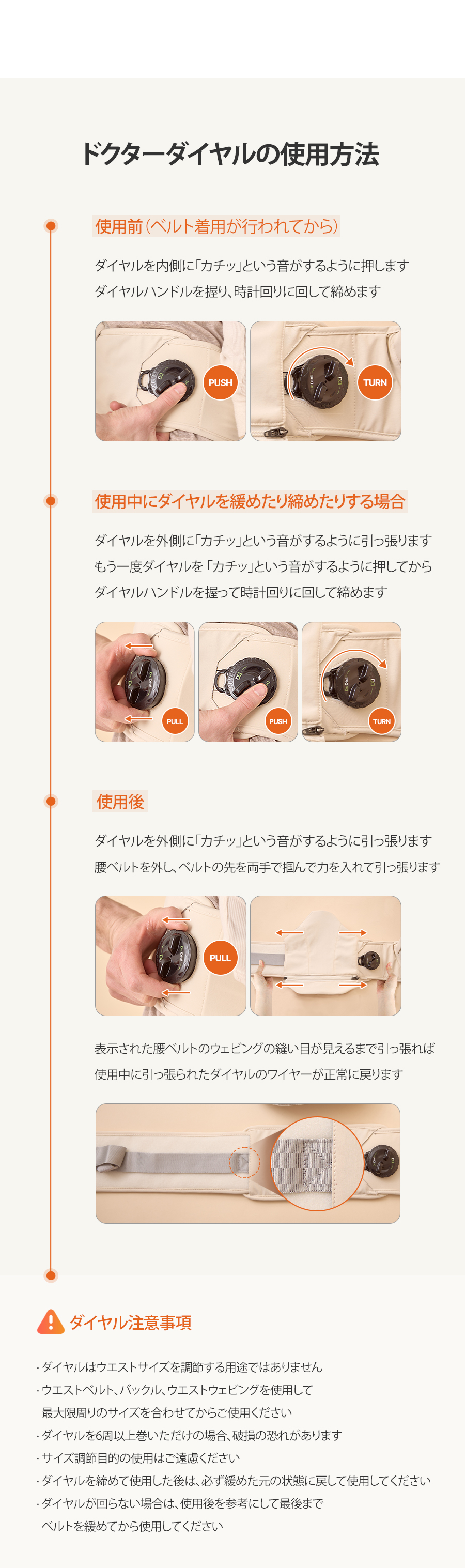 ドクターダイヤルの使用方法

使用前（ベルト着用が行われてから）

ダイヤルを内側に「カチッ」という音がするように押します
ダイヤルハンドルを握り、時計回りに回して締めます

PUSH

TURN

使用中にダイヤルを緩めたり締めたりする場合

ダイヤルを外側に「カチッ」という音がするように引っ張ります
もう一度ダイヤルを「カチッ」という音がするように押してから
ダイヤルハンドルを握って時計回りに回して締めます

PULL

PUSH

TURN

使用後

ダイヤルを外側に「カチッ」という音がするように引っ張ります
腰ベルトを外し、ベルトの先を両手で掴んで力を入れて引っ張ります

PULL

表示された腰ベルトのウェビングの縫い目が見えるまで引っ張れば
使用中に引っ張られたダイヤルのワイヤーが正常に戻ります

ダイヤル注意事項

· ダイヤルはウエストサイズを調節する用途ではありません
· ウエストベルト、バックル、ウエストウェビングを使用して
最大限周りのサイズを合わせてからご使用ください
· ダイヤルを6周以上巻いただけの場合、破損の恐れがあります
· サイズ調節目的の使用はご遠慮ください
· ダイヤルを締めて使用した後は、必ず緩めた元の状態に戻して使用してください
· ダイヤルが回らない場合は、使用後を参考にして最後まで
ベルトを緩めてから使用してください