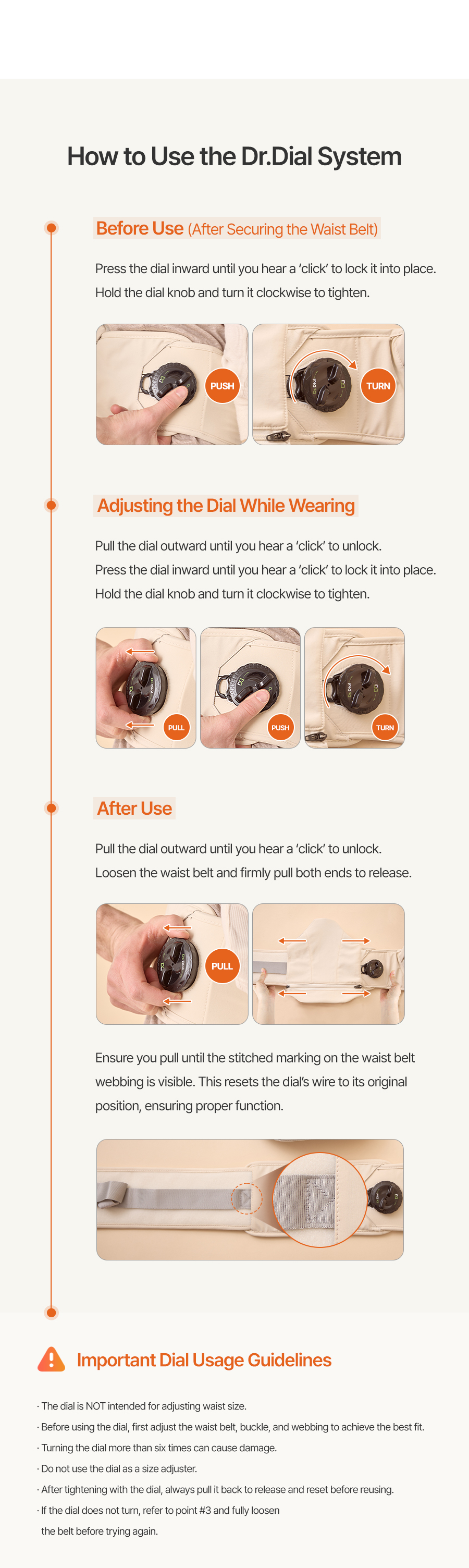 How to Use the Dr.Dial System

Before Use (After Securing the Waist Belt)

Press the dial inward until you hear a 'click' to lock it into place.
Hold the dial knob and turn it clockwise to tighten.

PUSH

TURN

Adjusting the Dial While Wearing

Pull the dial outward until you hear a 'click' to unlock.
Press the dial inward until you hear a 'click' to lock it into place.
Hold the dial knob and turn it clockwise to tighten.

PULL

PUSH

TURN

After Use

Pull the dial outward until you hear a 'click' to unlock.
Loosen the waist belt and firmly pull both ends to release.

PULL

Ensure you pull until the stitched marking on the waist belt webbing is visible. This resets the dial's wire to its original position, ensuring proper function.

Important Dial Usage Guidelines

· The dial is NOT intended for adjusting waist size.
· Before using the dial, first adjust the waist belt, buckle, and webbing to achieve the best fit.
· Turning the dial more than six times can cause damage.
· Do not use the dial as a size adjuster.
· After tightening with the dial, always pull it back to release and reset before reusing.
· If the dial does not turn, refer to point #3 and fully loosen the belt before trying again.