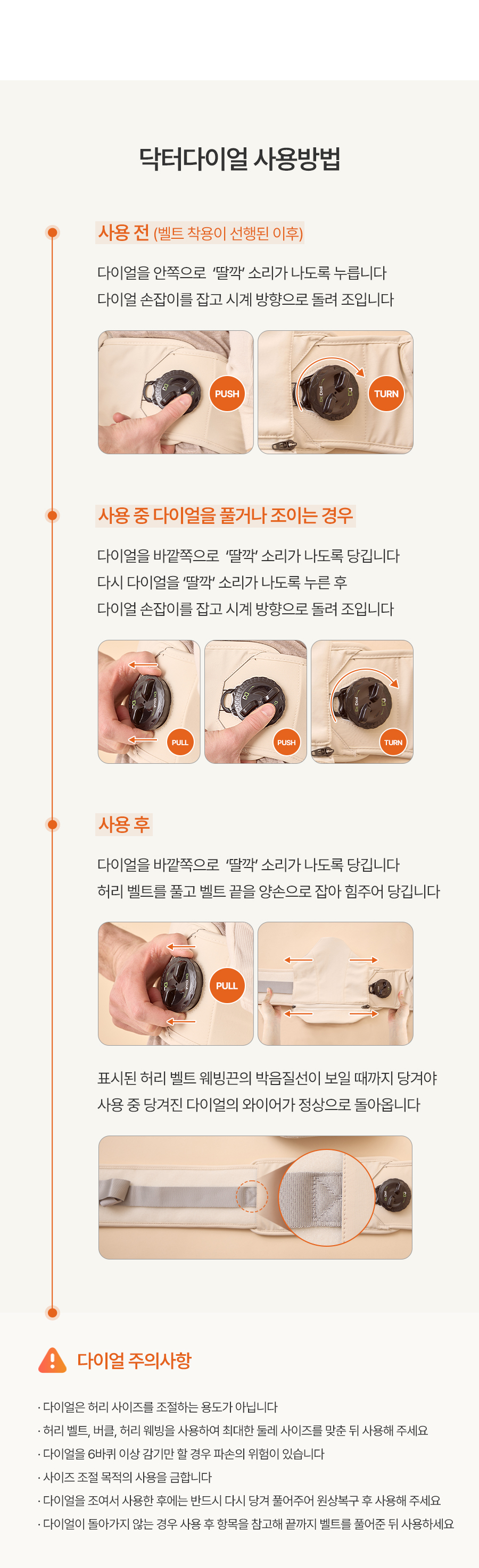 닥터다이얼 사용방법

사용 전 (벨트 착용이 선행된 이후)

다이얼을 안쪽으로 '딸깍' 소리가 나도록 누릅니다
다이얼 손잡이를 잡고 시계 방향으로 돌려 조입니다

PUSH

TURN

사용 중 다이얼을 풀거나 조이는 경우

다이얼을 바깥쪽으로 '딸깍' 소리가 나도록 당깁니다
다시 다이얼을 '딸깍' 소리가 나도록 누른 후
다이얼 손잡이를 잡고 시계 방향으로 돌려 조입니다

PULL

PUSH

TURN

사용 후

다이얼을 바깥쪽으로 '딸깍' 소리가 나도록 당깁니다
허리 벨트를 풀고 벨트 끝을 양손으로 잡아 힘주어 당깁니다

PULL

표시된 허리 벨트 웨빙끈의 박음질선이 보일 때까지 당겨야
사용 중 당겨진 다이얼의 와이어가 정상으로 돌아옵니다

다이얼 주의사항

· 다이얼은 허리 사이즈를 조절하는 용도가 아닙니다
· 허리 벨트, 버클, 허리 웨빙을 사용하여 최대한 둘레 사이즈를 맞춘 뒤 사용해 주세요
· 다이얼을 6바퀴 이상 감기만 할 경우 파손의 위험이 있습니다
· 사이즈 조절 목적의 사용을 금합니다
· 다이얼을 조여서 사용한 후에는 반드시 다시 당겨 풀어주어 원상복구 후 사용해 주세요
· 다이얼이 돌아가지 않는 경우 사용 후 항목을 참고해 끝까지 벨트를 풀어준 뒤 사용하세요